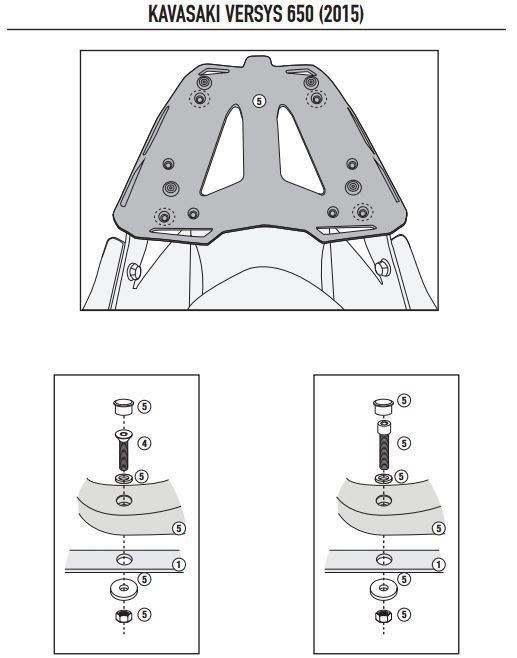 KAVASAKI VERSYS 650 (2015)

5

5
4
5
5
1
5
5

5
5
5
5
1
5
5