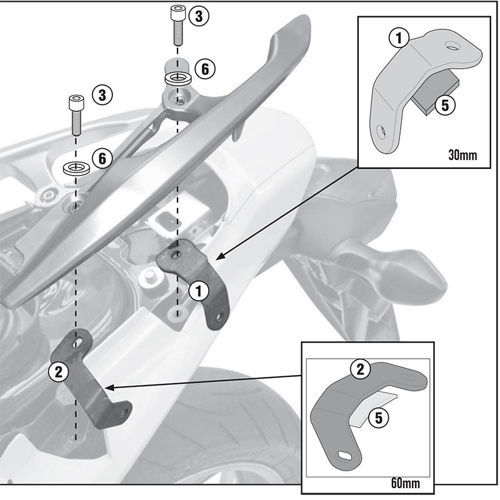 3
6
3
6
1
5
30mm
1
2
2
5
60mm