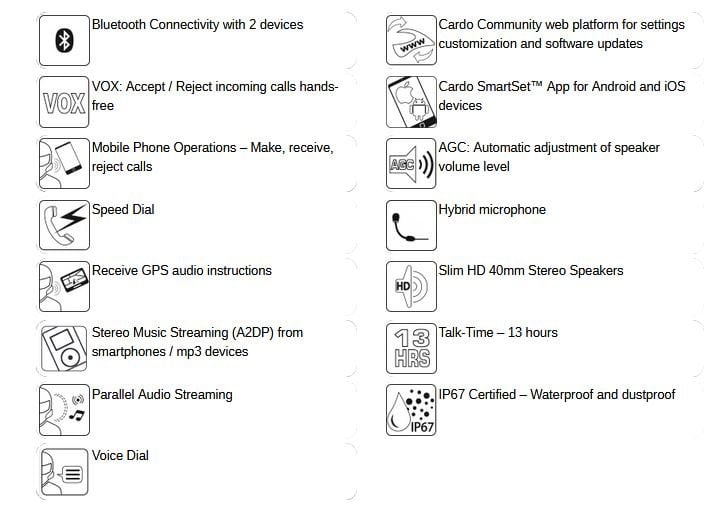 Bluetooth Connectivity with 2 devices

VOX

VOX: Accept / Reject incoming calls hands-free

Mobile Phone Operations – Make, receive, reject calls

Speed Dial

Receive GPS audio instructions

Stereo Music Streaming (A2DP) from smartphones / mp3 devices

Parallel Audio Streaming

Voice Dial

www

Cardo Community web platform for settings customization and software updates

Cardo SmartSet™ App for Android and iOS devices

AGC

AGC: Automatic adjustment of speaker volume level

Hybrid microphone

HD

Slim HD 40mm Stereo Speakers

13 HRS

Talk-Time – 13 hours

IP67

IP67 Certified – Waterproof and dustproof